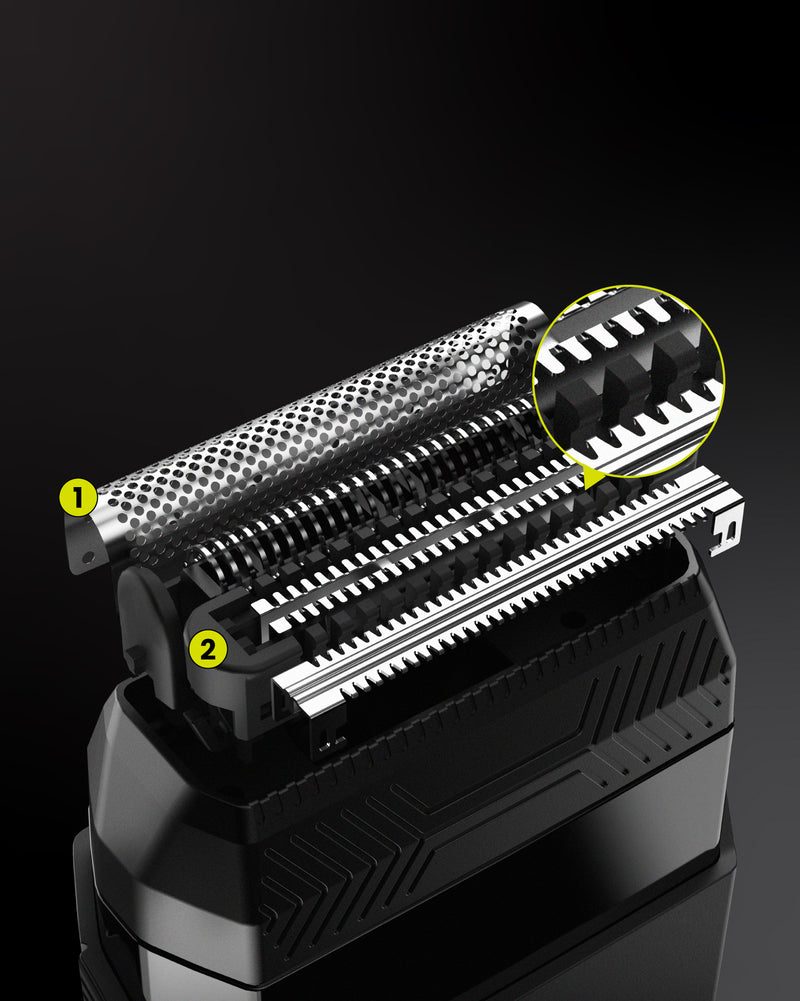 1

2