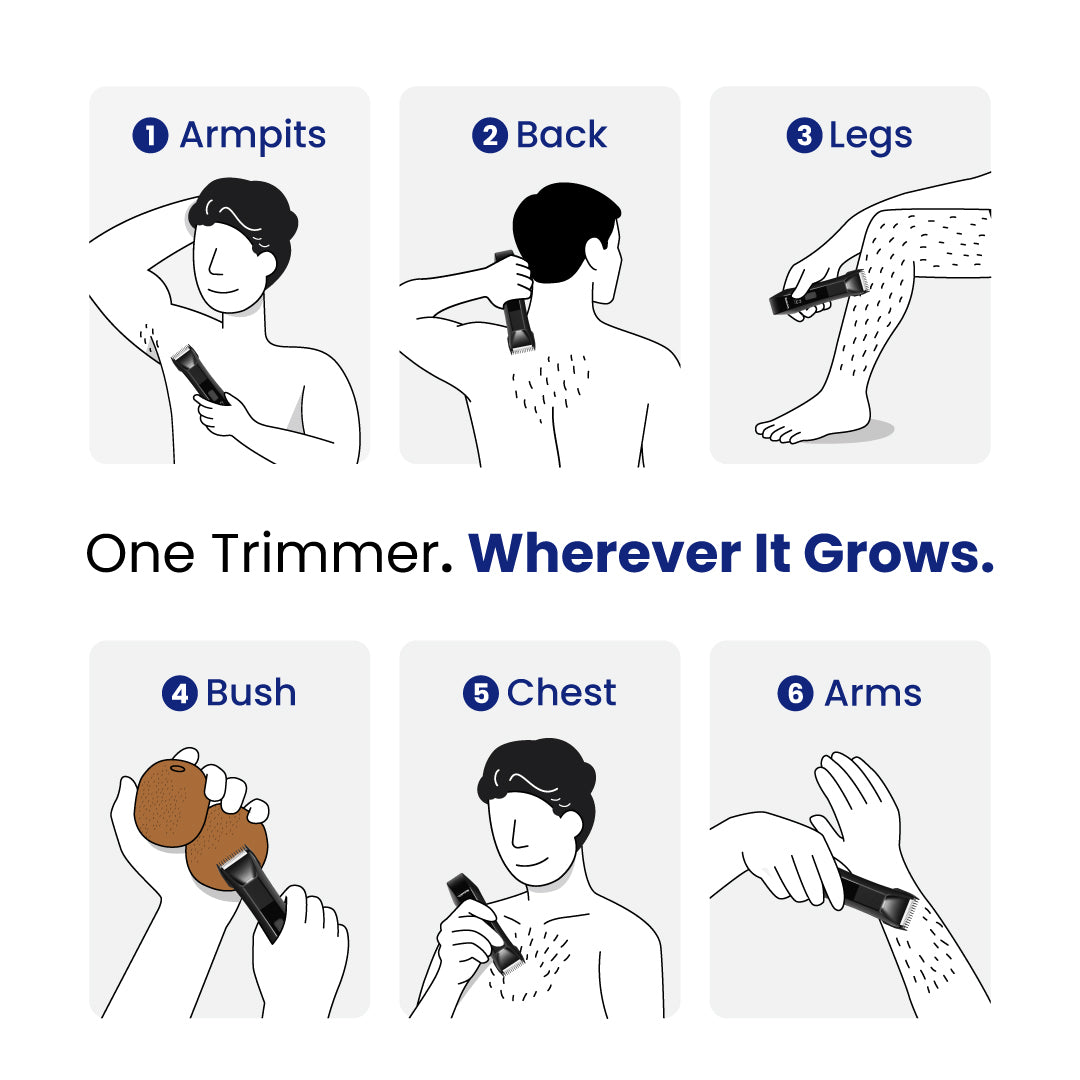 1 Armpits

2 Back

3 Legs

One Trimmer. Wherever It Grows.

4 Bush

5 Chest

6 Arms